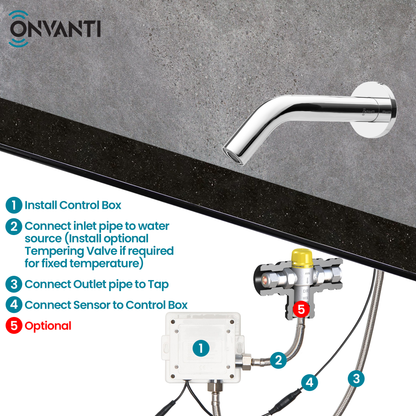 ONVANTI

1 Install Control Box

2 Connect inlet pipe to water source (Install optional Tempering Valve if required for fixed temperature)

3 Connect Outlet pipe to Tap

4 Connect Sensor to Control Box

5 Optional

5

1

2

4

3