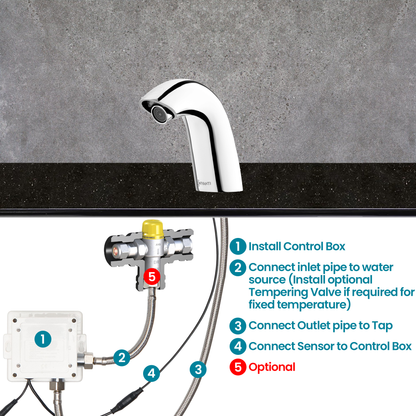 5

1

2

4

3

1 Install Control Box

2 Connect inlet pipe to water source (Install optional Tempering Valve if required for fixed temperature)

3 Connect Outlet pipe to Tap

4 Connect Sensor to Control Box

5 Optional